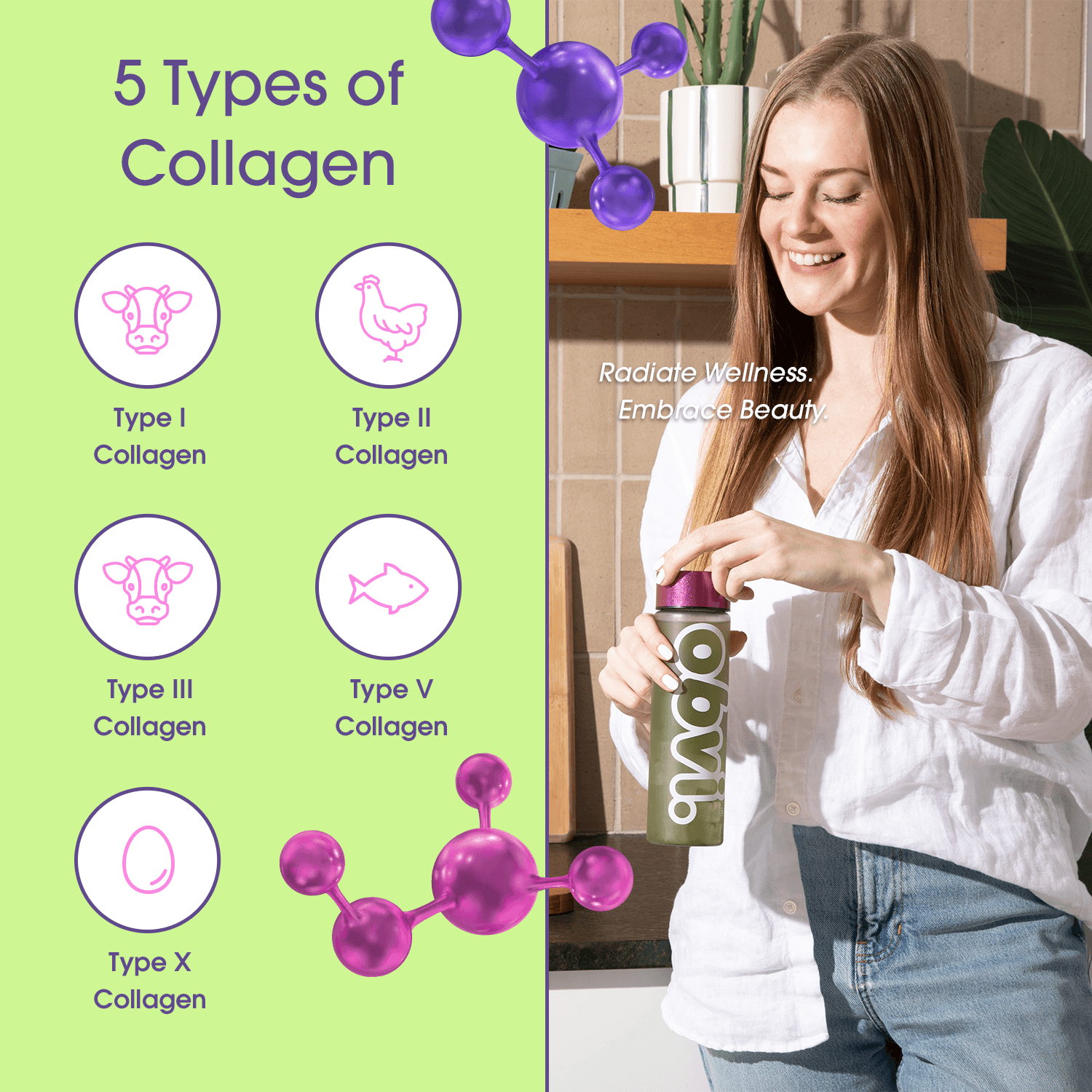 5 Types of Collagen

Type I Collagen

Type II Collagen

Type III Collagen

Type V Collagen

Type X Collagen

Radiate Wellness. Embrace Beauty.

obvi