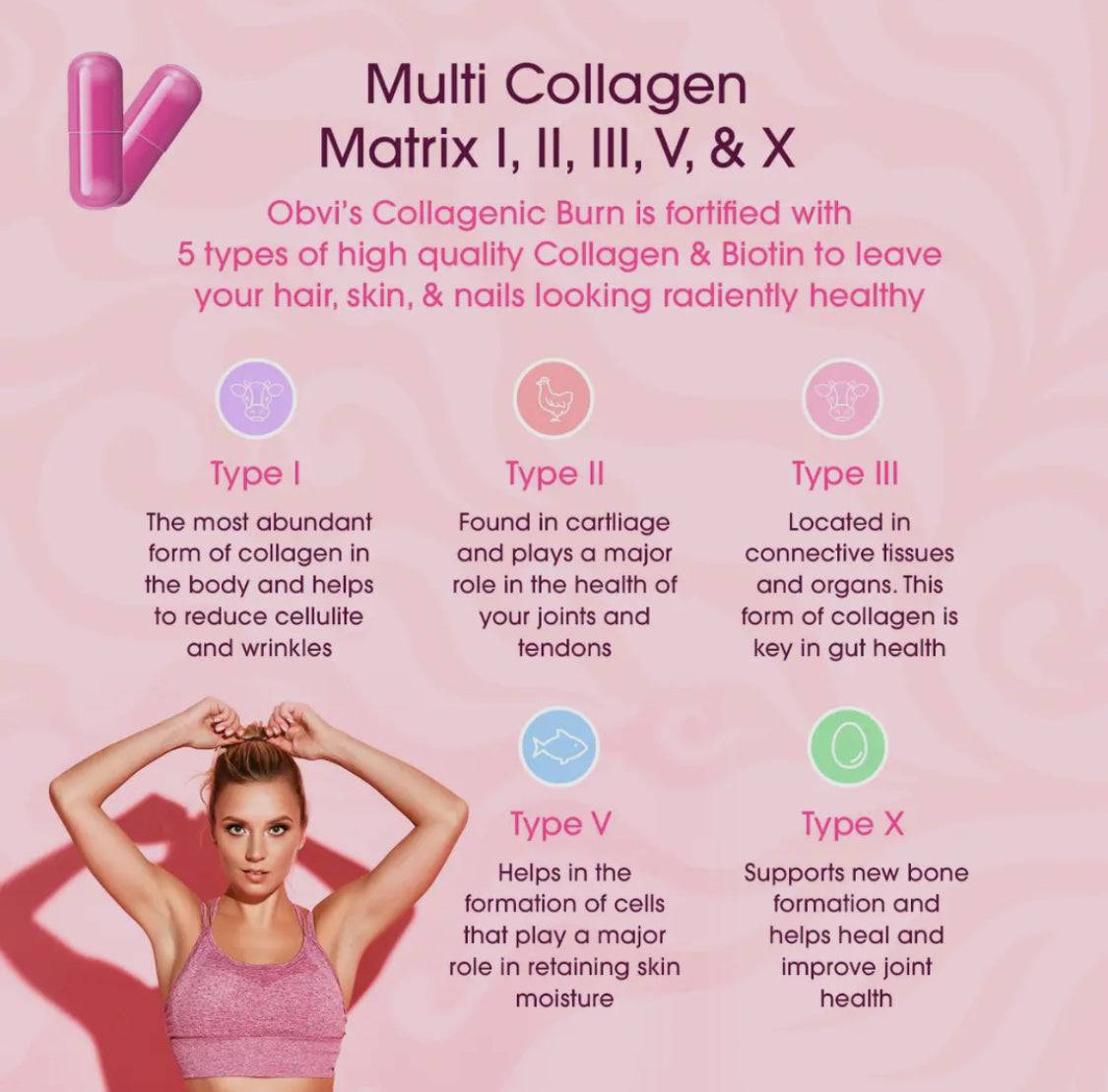 Multi Collagen Matrix I, II, III, V, & X

Obvi's Collagenic Burn is fortified with 5 types of high quality Collagen & Biotin to leave your hair, skin, & nails looking radiently healthy

Type I

The most abundant form of collagen in the body and helps to reduce cellulite and wrinkles

Type II

Found in cartliage and plays a major role in the health of your joints and tendons

Type III

Located in connective tissues and organs. This form of collagen is key in gut health

Type V

Helps in the formation of cells that play a major role in retaining skin moisture

Type X

Supports new bone formation and helps heal and improve joint health